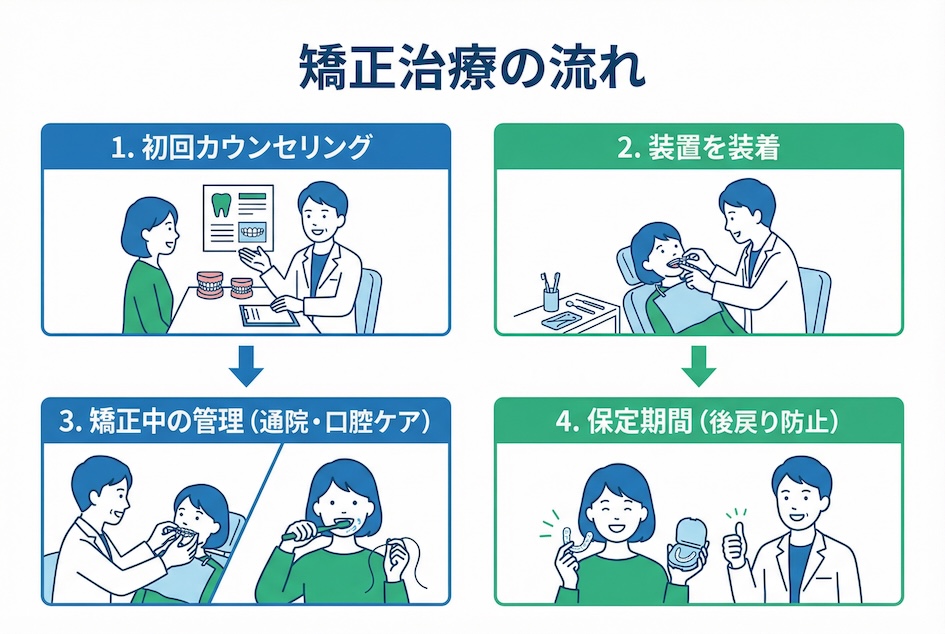 矯正治療の流れ

1. 初回カウンセリング

2. 装置を装着

3. 矯正中の管理（通院・口腔ケア）

4. 保定期間（後戻り防止）