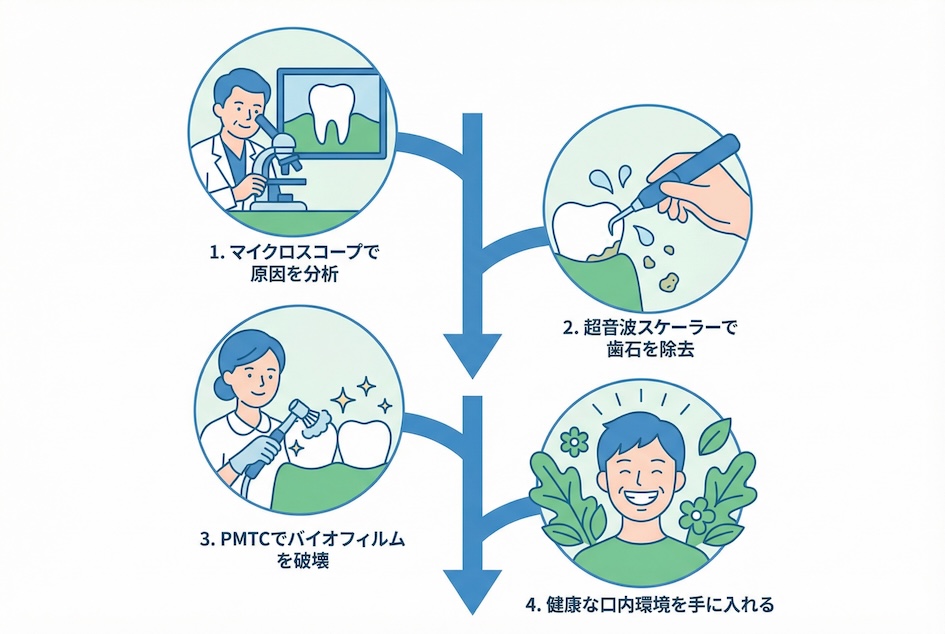 1. マイクロスコープで原因を分析

2. 超音波スケーラーで歯石を除去

3. PMTCでバイオフィルムを破壊

4. 健康な口内環境を手に入れる